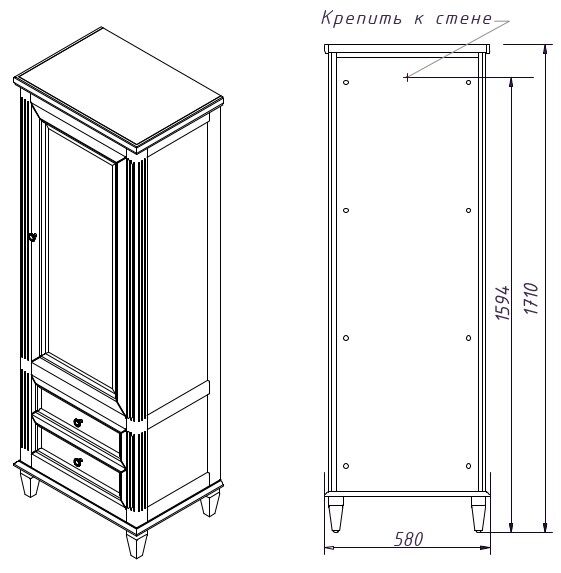 Крепить к стене

1594

1710

580