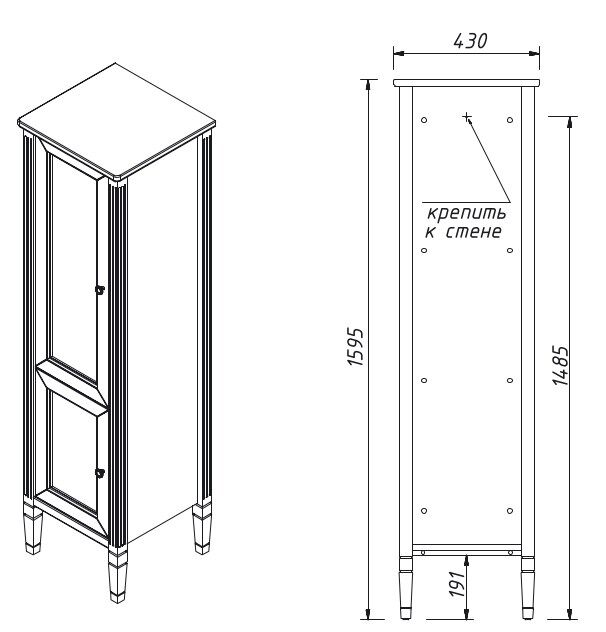 430

крепить к стене

1595

1485

191